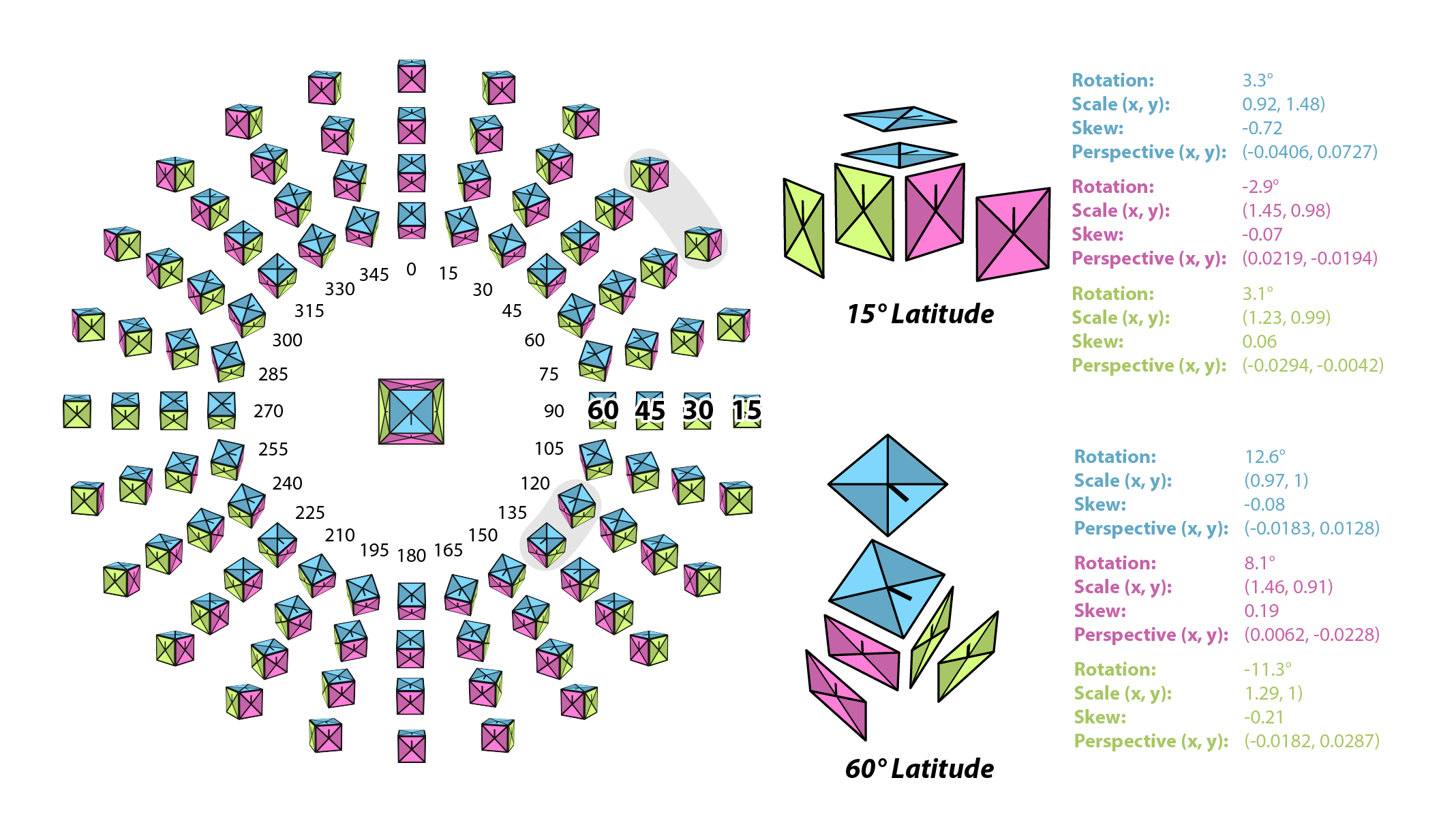 345 0 15
330 30
315 45
300 60
285 75
270 90 60 45 30 15
255 105
240 120
225 135
210 150
195 180 165

15° Latitude

Rotation: 3.3°
Scale (x, y): 0.92, 1.48)
Skew: -0.72
Perspective (x, y): (-0.0406, 0.0727)

Rotation: -2.9°
Scale (x, y): (1.45, 0.98)
Skew: -0.07
Perspective (x, y): (0.0219, -0.0194)

Rotation: 3.1°
Scale (x, y): (1.23, 0.99)
Skew: 0.06
Perspective (x, y): (-0.0294, -0.0042)

60° Latitude

Rotation: 12.6°
Scale (x, y): (0.97, 1)
Skew: -0.08
Perspective (x, y): (-0.0183, 0.0128)

Rotation: 8.1°
Scale (x, y): (1.46, 0.91)
Skew: 0.19
Perspective (x, y): (0.0062, -0.0228)

Rotation: -11.3°
Scale (x, y): 1.29, 1)
Skew: -0.21
Perspective (x, y): (-0.0182, 0.0287)